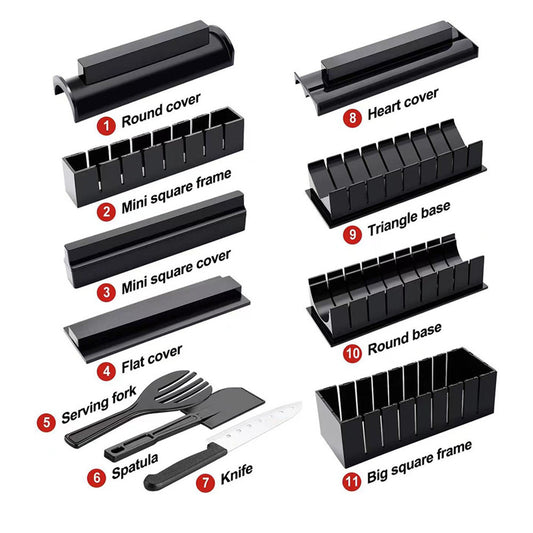 1 Round cover

2 Mini square frame

3 Mini square cover

4 Flat cover

5 Serving fork

6 Spatula

7 Knife

8 Heart cover

9 Triangle base

10 Round base

11 Big square frame